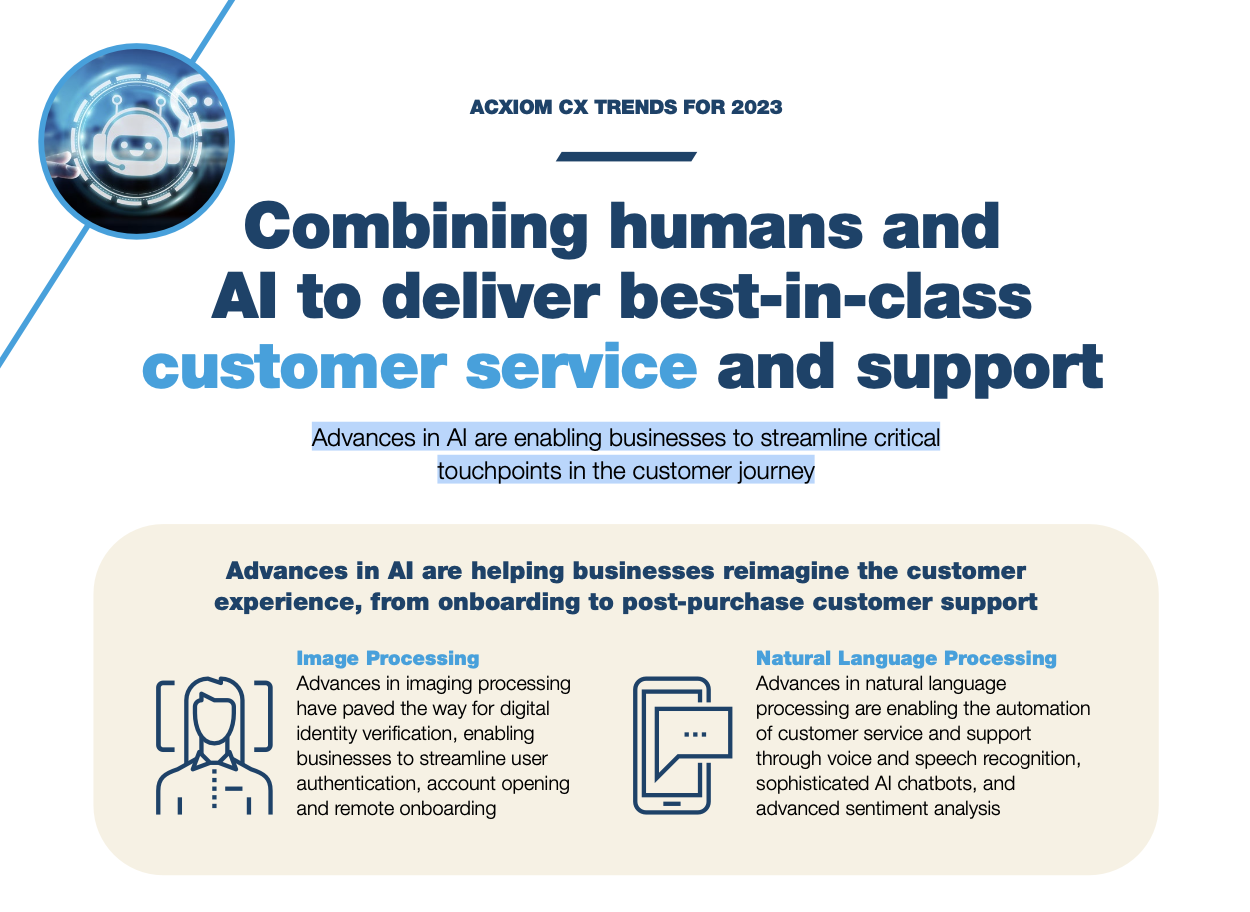 ACXIOM CX TRENDS FOR 2023

Combining humans and AI to deliver best-in-class customer service and support

Advances in AI are enabling businesses to streamline critical touchpoints in the customer journey

Advances in AI are helping businesses reimagine the customer experience, from onboarding to post-purchase customer support

Image Processing
Advances in imaging processing have paved the way for digital identity verification, enabling businesses to streamline user authentication, account opening and remote onboarding

Natural Language Processing
Advances in natural language processing are enabling the automation of customer service and support through voice and speech recognition, sophisticated AI chatbots, and advanced sentiment analysis